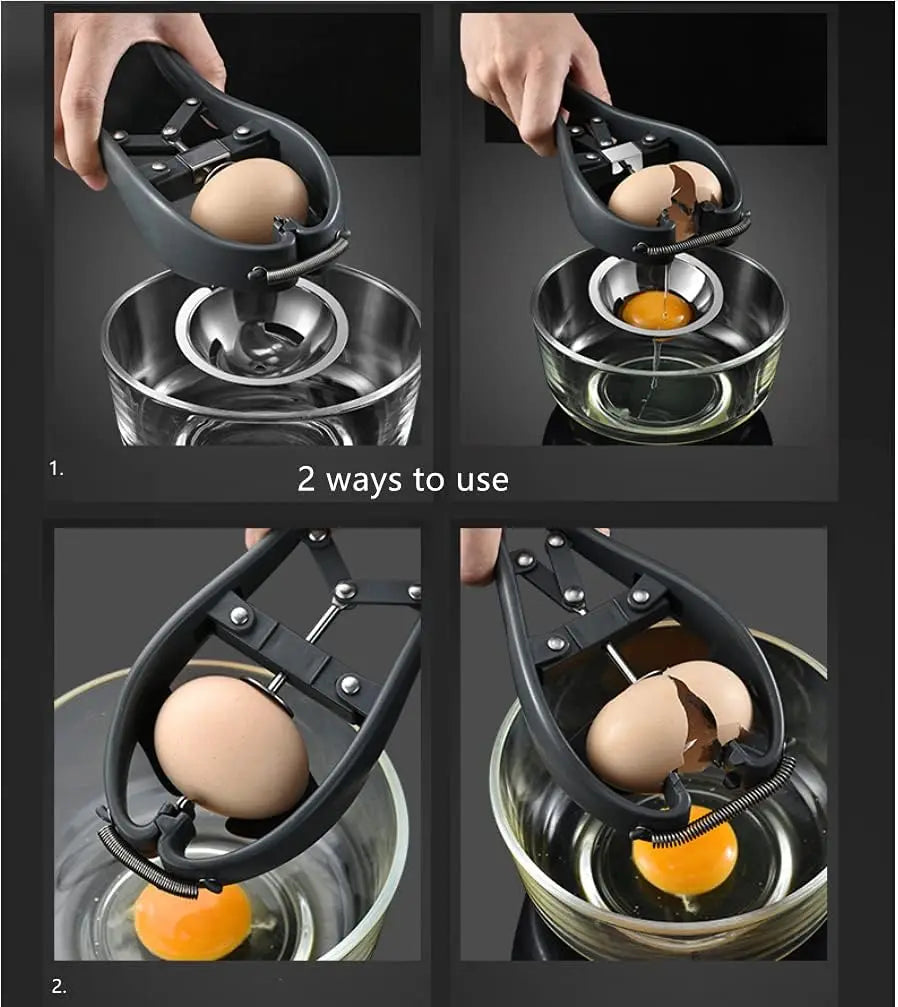 1.

2 ways to use

2.